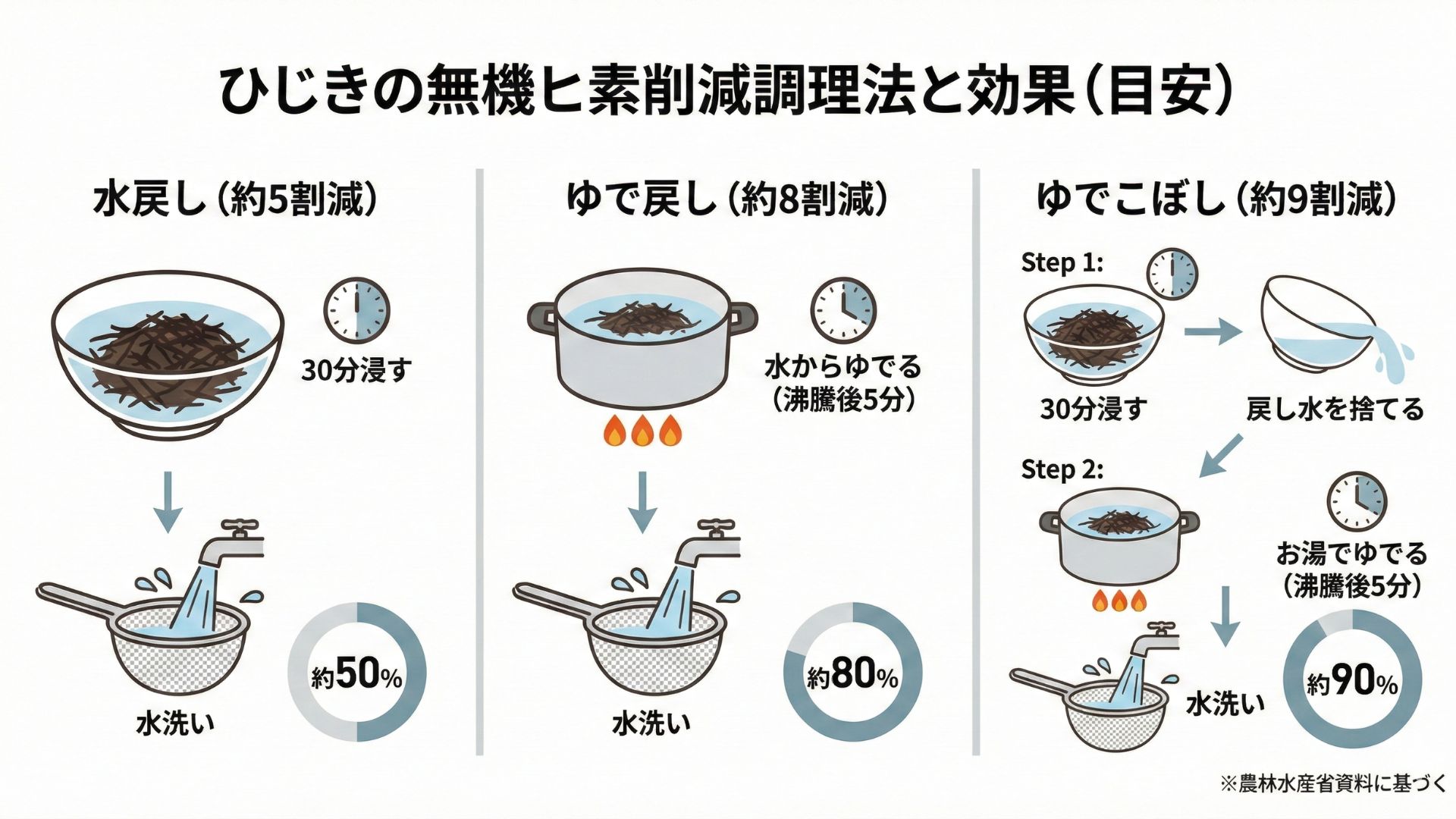 ひじきの無機ヒ素削減調理法と効果（目安）

水戻し（約5割減）

30分浸す

水洗い

約50%

ゆで戻し（約8割減）

水からゆでる（沸騰後5分）

水洗い

約80%

ゆでこぼし（約9割減）

Step 1:

30分浸す

戻し水を捨てる

Step 2:

お湯でゆでる（沸騰後5分）

水洗い

約90%

※農林水産省資料に基づく